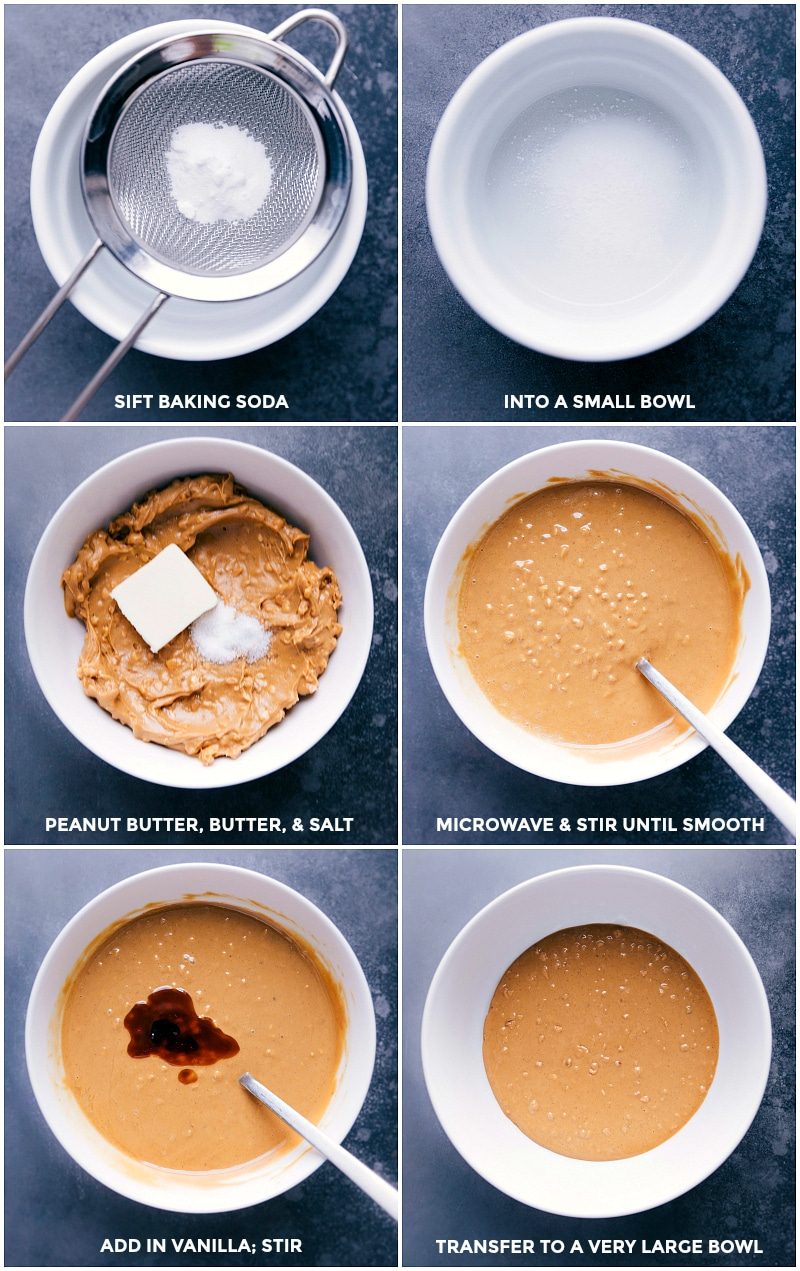 SIFT BAKING SODA

INTO A SMALL BOWL

PEANUT BUTTER, BUTTER, & SALT

MICROWAVE & STIR UNTIL SMOOTH

ADD IN VANILLA; STIR

TRANSFER TO A VERY LARGE BOWL