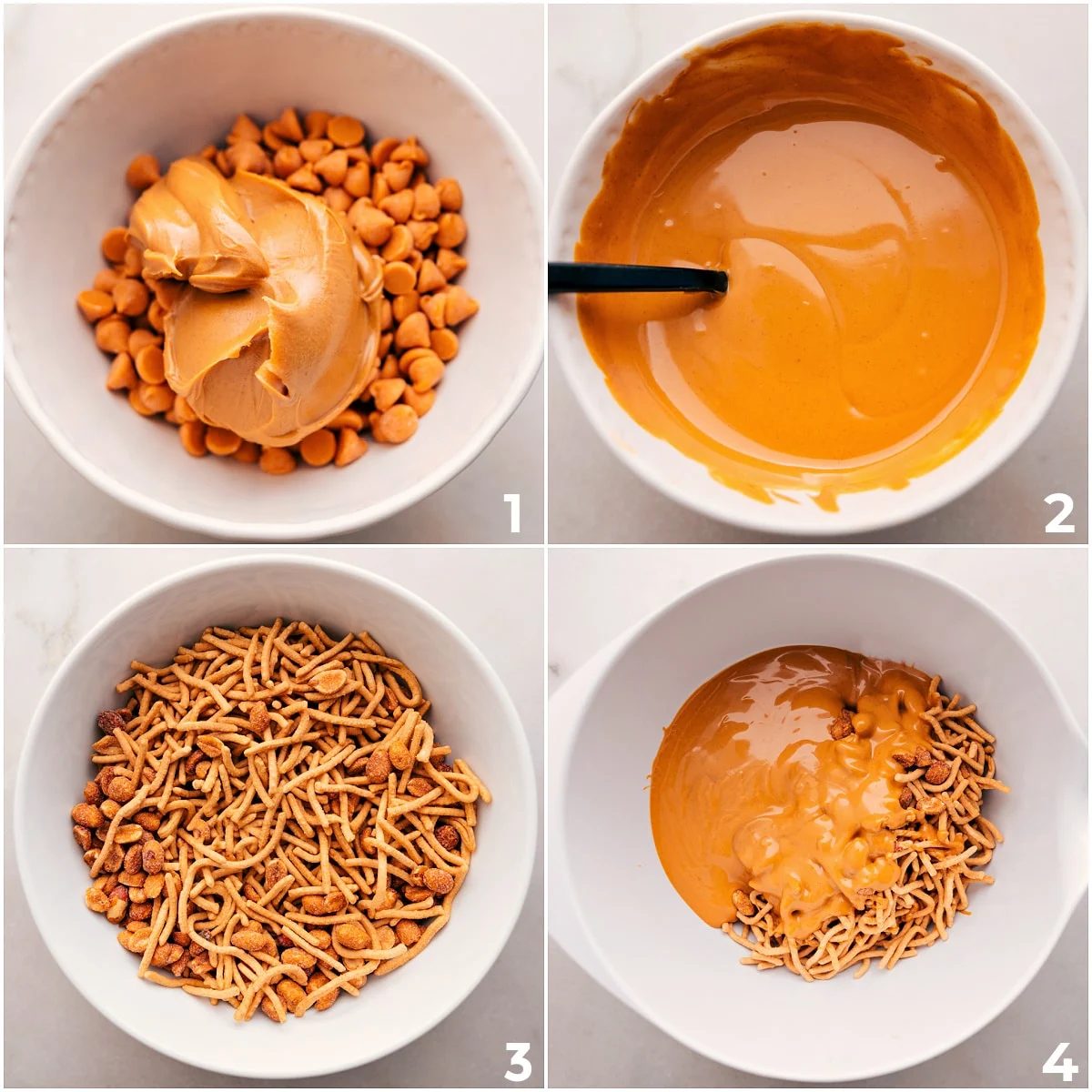 1

2

3

4