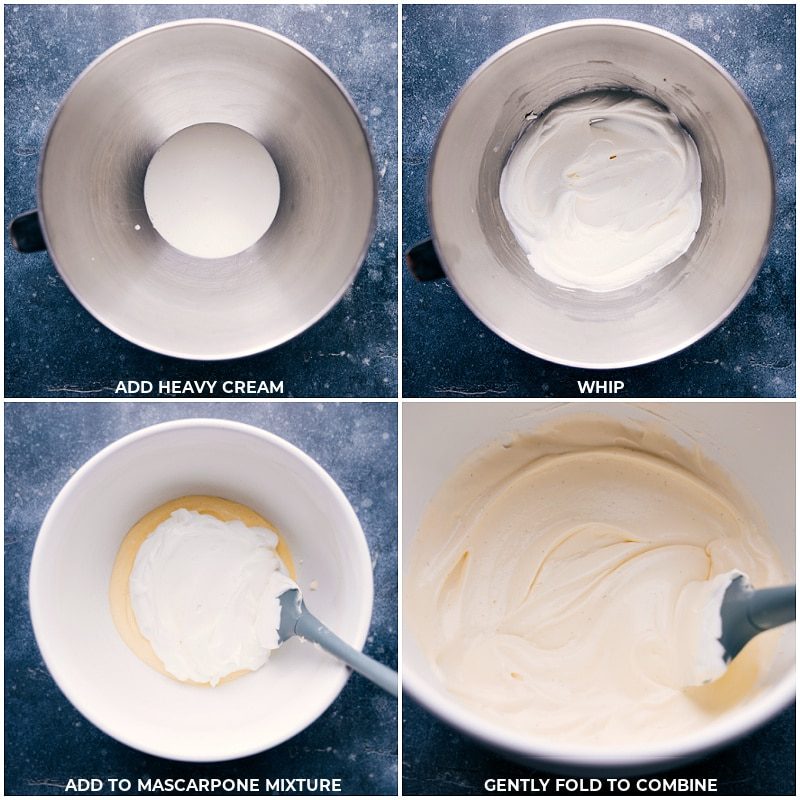 ADD HEAVY CREAM

WHIP

ADD TO MASCARPONE MIXTURE

GENTLY FOLD TO COMBINE