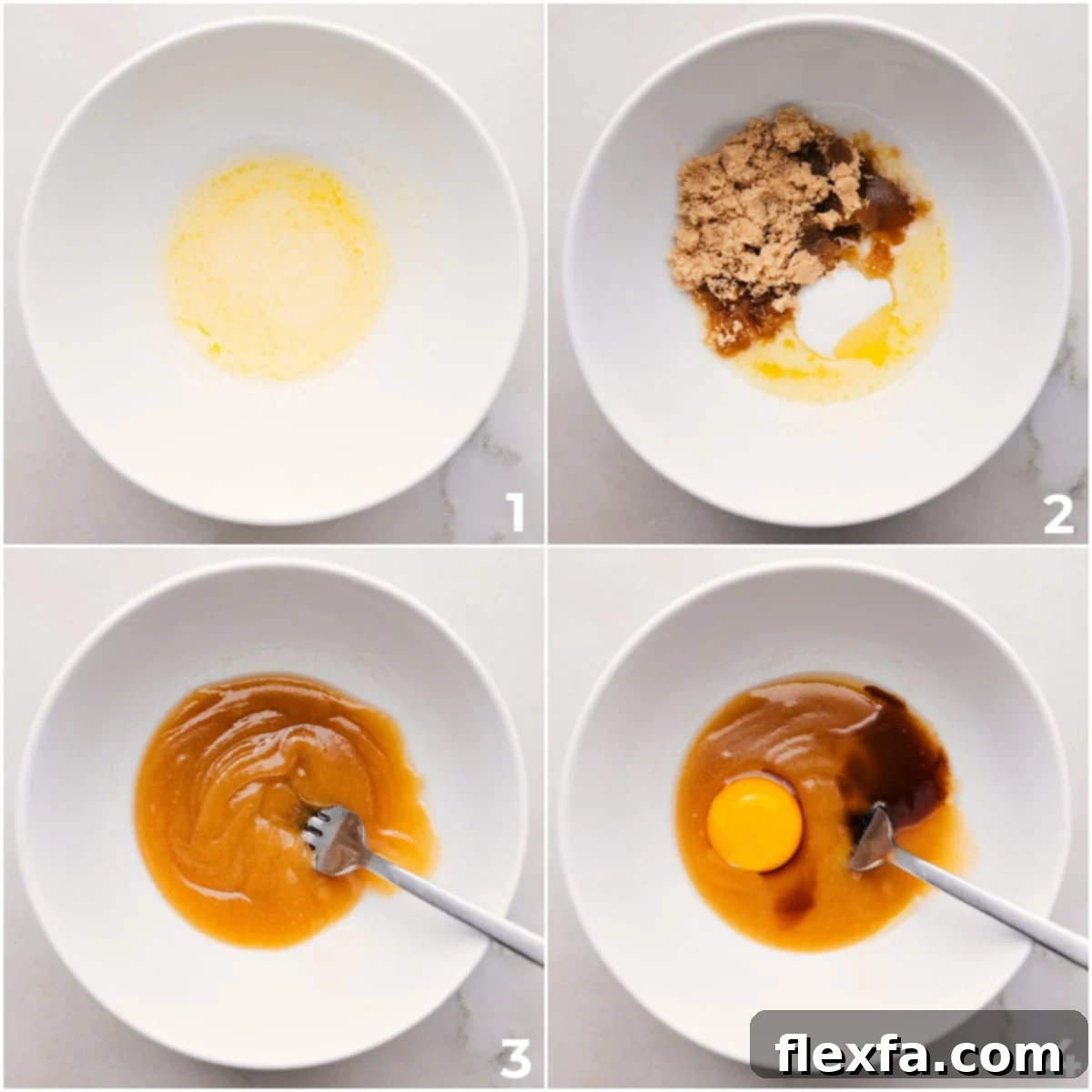 1
2
3
flexfa.com