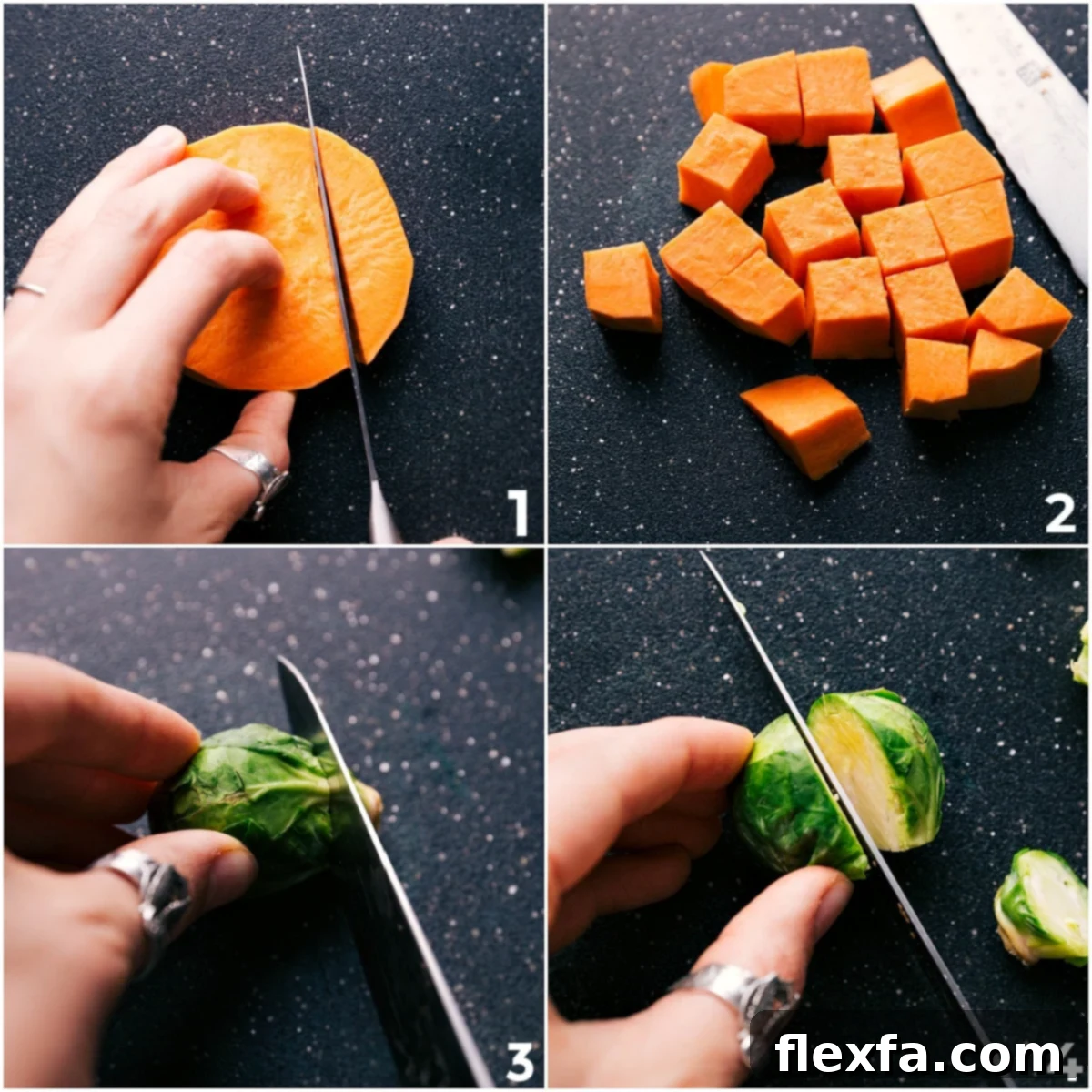 1

2

3

flexfa.com