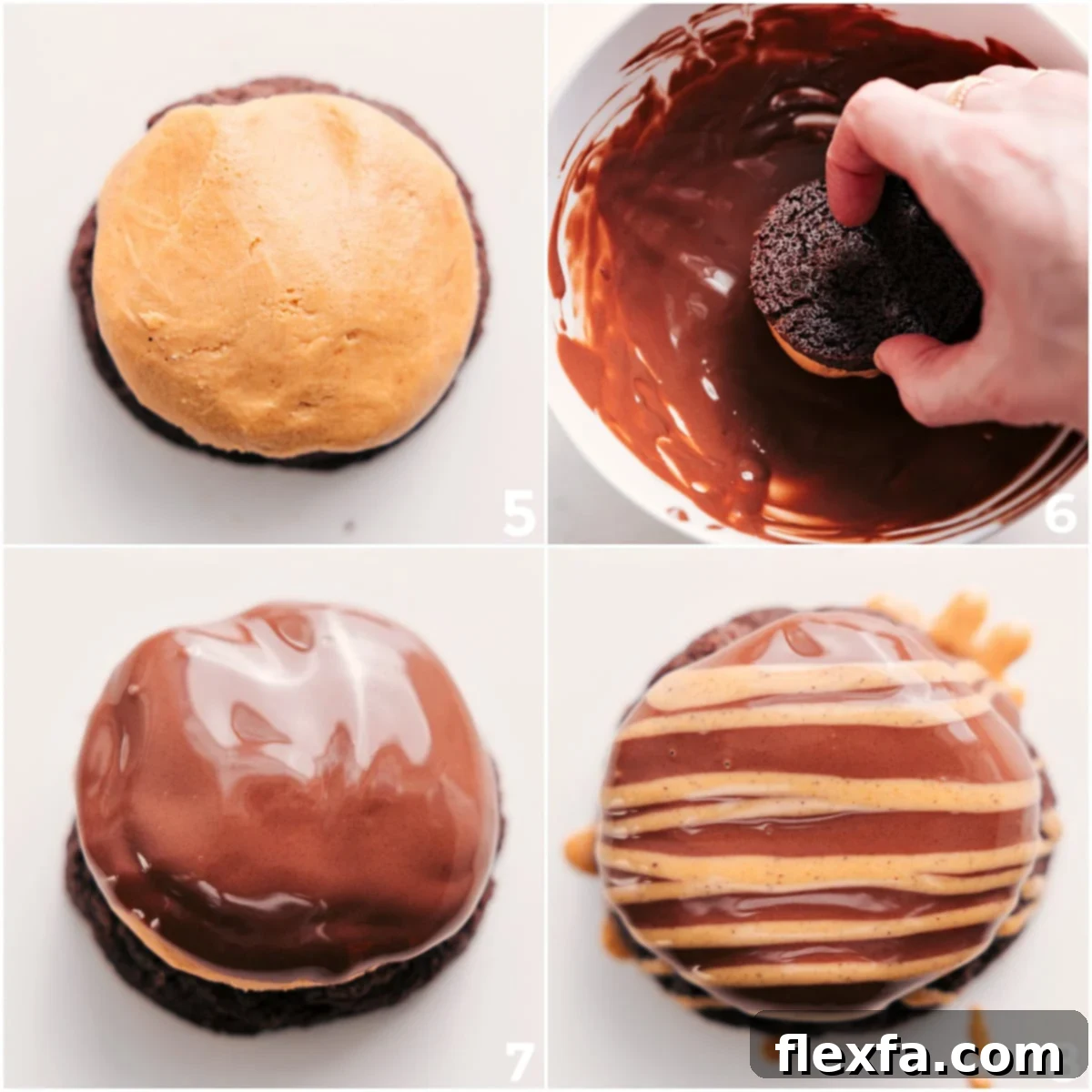 5

6

7

flexfa.com